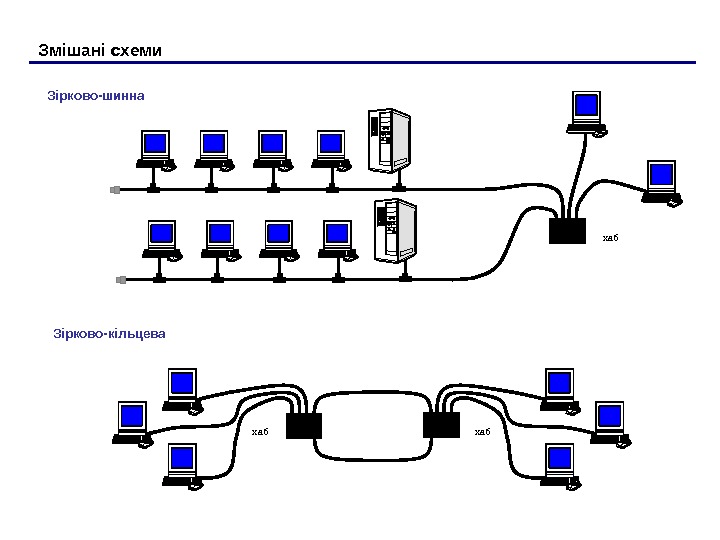 Змішані схеми

Зірково-шинна

хаб

Зірково-кільцева

хаб

хаб