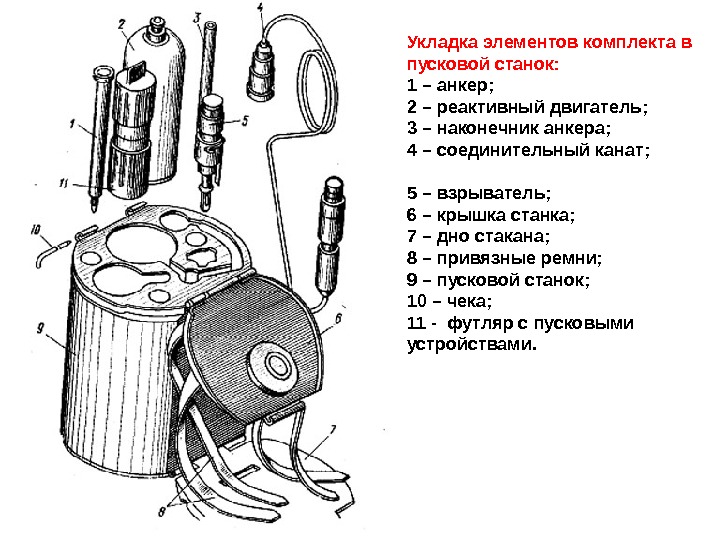 2
3
4
1
5
11
10
9
6
7
8

Укладка элементов комплекта в пусковой станок:
1 – анкер;
2 – реактивный двигатель;
3 – наконечник анкера;
4 – соединительный канат;

5 – взрыватель;
6 – крышка станка;
7 – дно стакана;
8 – привязные ремни;
9 – пусковой станок;
10 – чека;
11 - футляр с пусковыми устройствами.