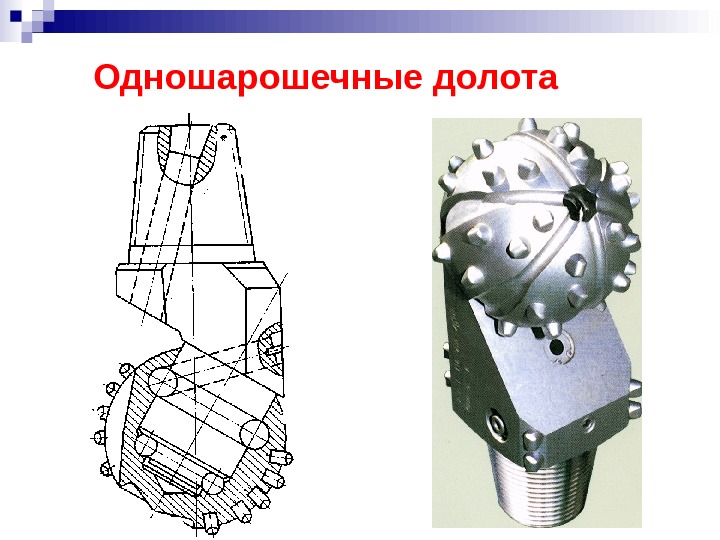 Одношарошечные долота