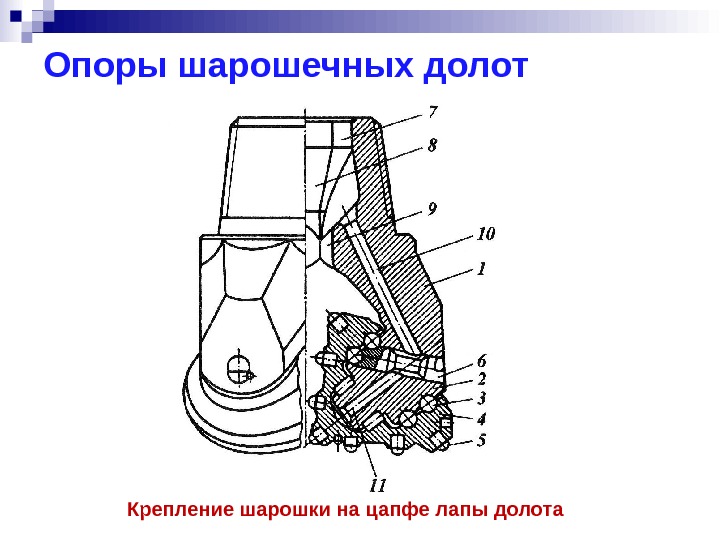 Опоры шарошечных долот

7
8
9
10
1
6
2
3
4
5
11

Крепление шарошки на цапфе лапы долота