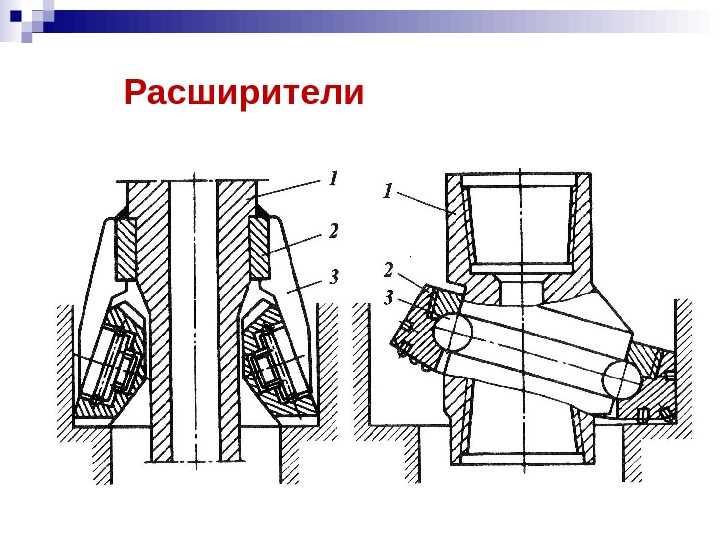 Расширители

1
2
3

1
2
3