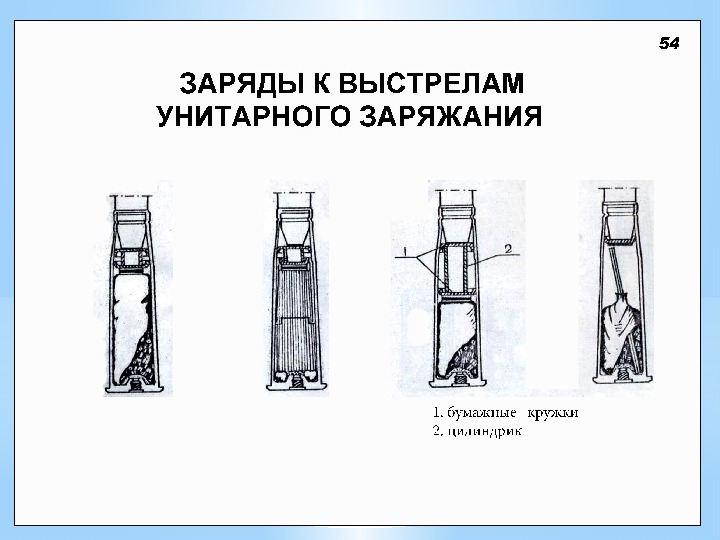 54

ЗАРЯДЫ К ВЫСТРЕЛАМ УНИТАРНОГО ЗАРЯЖАНИЯ

1

2

1. бумажные кружки
2. цилиндрик