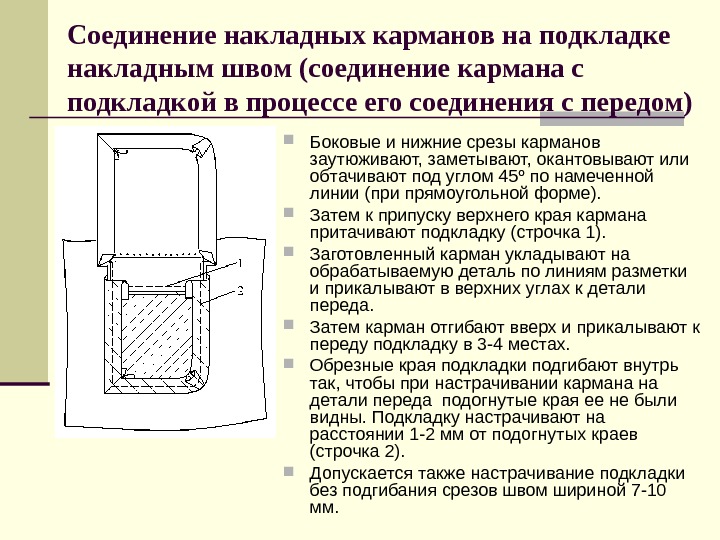 Соединение накладных карманов на подкладке накладным швом (соединение кармана с подкладкой в процессе его соединения с передом)

1

2

Боковые и нижние срезы карманов заутюживают, заметывают, окантовывают или обтачивают под углом 45º по намеченной линии (при прямоугольной форме).

Затем к припуску верхнего края кармана притачивают подкладку (строчка 1).

Заготовленный карман укладывают на обрабатываемую деталь по линиям разметки и прикалывают в верхних углах к детали переда.

Затем карман отгибают вверх и прикалывают к переду подкладку в 3-4 местах.

Обрезные края подкладки подгибают внутрь так, чтобы при настрачивании кармана на детали переда подогнутые края ее не были видны. Подкладку настрачивают на расстоянии 1-2 мм от подогнутых краев (строчка 2).

Допускается также настрачивание подкладки без подгибания срезов швом шириной 7-10 мм.