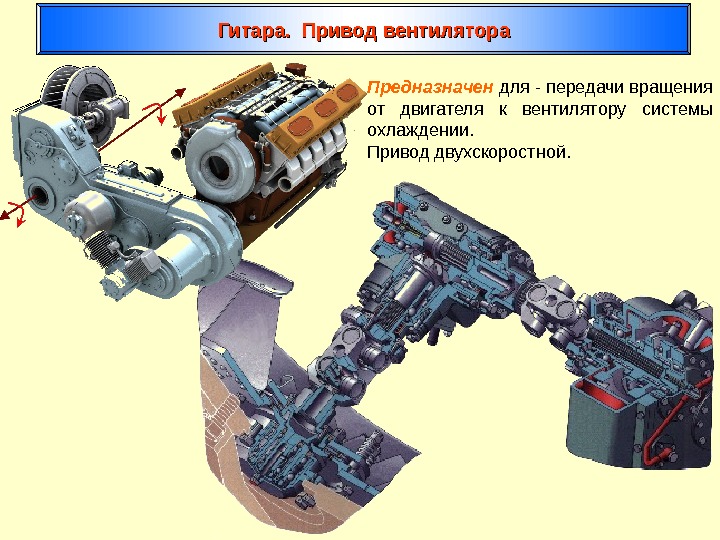 Гитара. Привод вентилятора

Предназначен для - передачи вращения от двигателя к вентилятору системы охлаждении.
Привод двухскоростной.