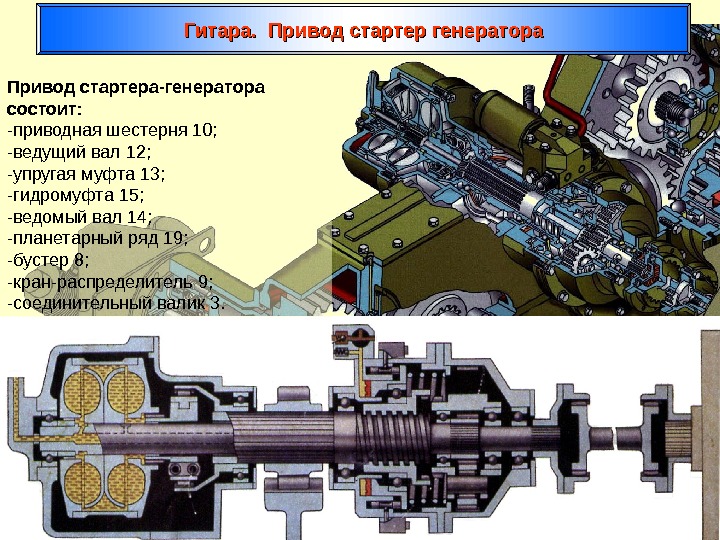 Гитара. Привод стартер генератора

Привод стартера-генератора состоит:
-приводная шестерня 10;
-ведущий вал 12;
-упругая муфта 13;
-гидромуфта 15;
-ведомый вал 14;
-планетарный ряд 19;
-бустер 8;
-кран-распределитель 9;
-соединительный валик 3.