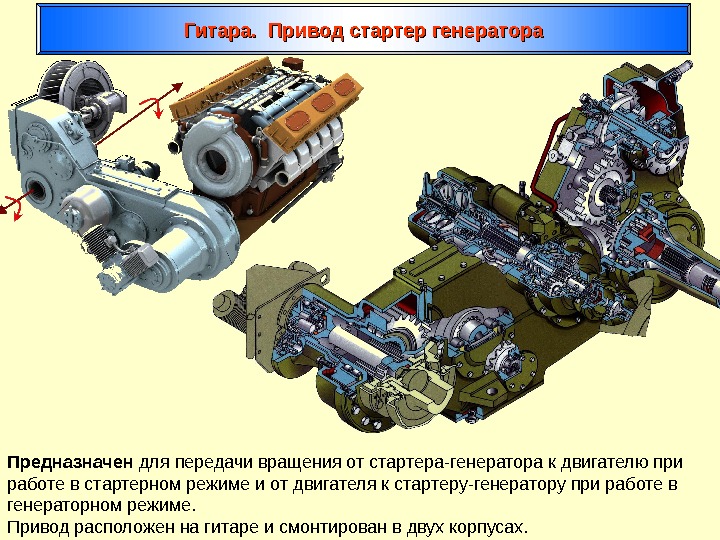 Гитара. Привод стартер генератора

Предназначен для передачи вращения от стартера-генератора к двигателю при работе в стартерном режиме и от двигателя к стартеру-генератору при работе в генераторном режиме.
Привод расположен на гитаре и смонтирован в двух корпусах.