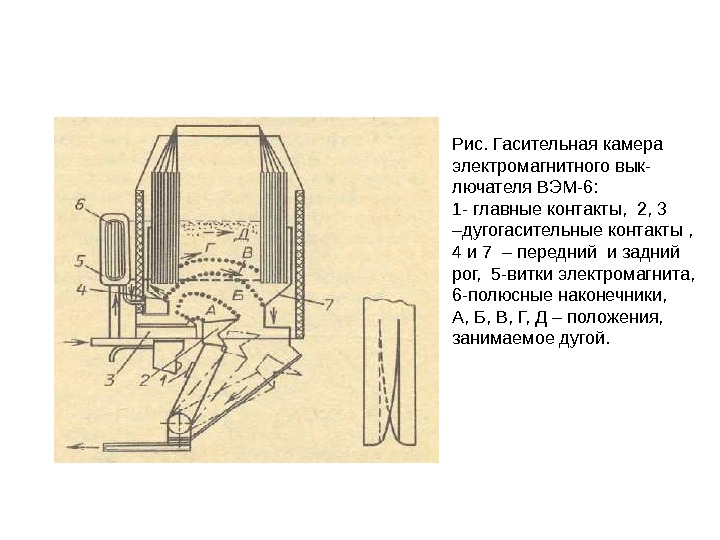 6
5
4
Д
Г
В
Б
А
7
3
2
1

Рис. Гасительная камера электромагнитного выключателя ВЭМ-6:
1- главные контакты, 2, 3 –дугогасительные контакты , 4 и 7 – передний и задний рог, 5-витки электромагнита, 6-полюсные наконечники, А, Б, В, Г, Д – положения, занимаемое дугой.