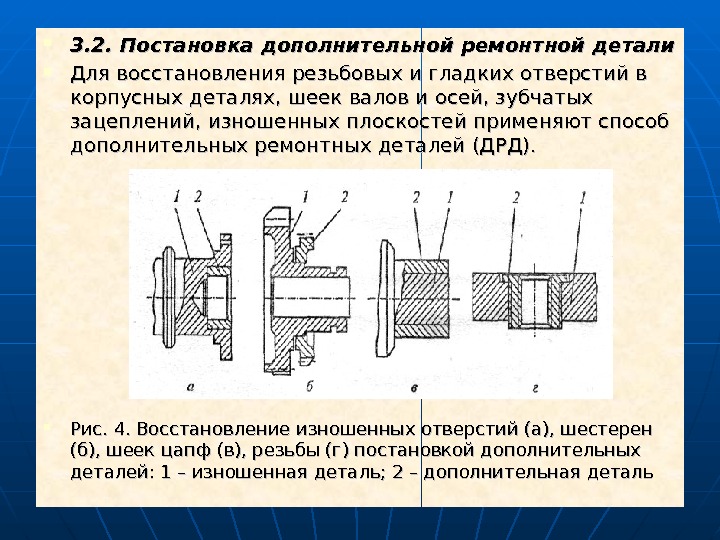 3.2. Постановка дополнительной ремонтной детали

Для восстановления резьбовых и гладких отверстий в корпусных деталях, шеек валов и осей, зубчатых зацеплений, изношенных плоскостей применяют способ дополнительных ремонтных деталей (ДРД).

1 2
1 2
2 1
2 1
а б в г

Рис. 4. Восстановление изношенных отверстий (а), шестерен (б), шеек цапф (в), резьбы (г) постановкой дополнительных деталей: 1 – изношенная деталь; 2 – дополнительная деталь