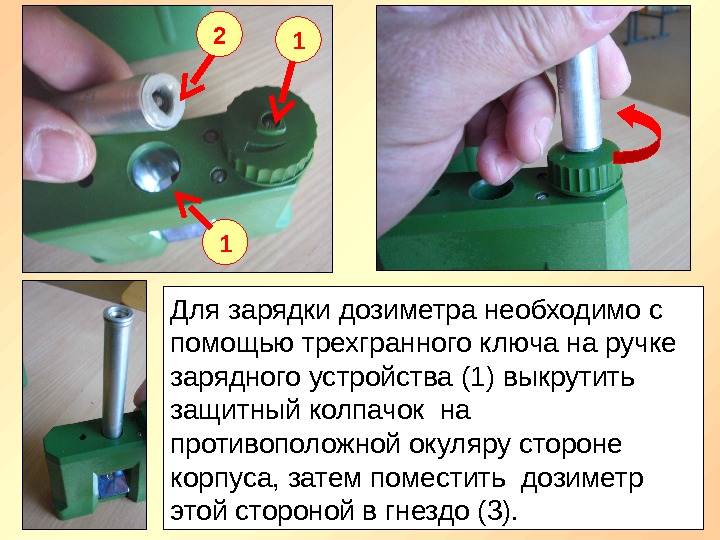 2

1

1

Для зарядки дозиметра необходимо с помощью трехгранного ключа на ручке зарядного устройства (1) выкрутить защитный колпачок на противоположной окуляру стороне корпуса, затем поместить дозиметр этой стороной в гнездо (3).