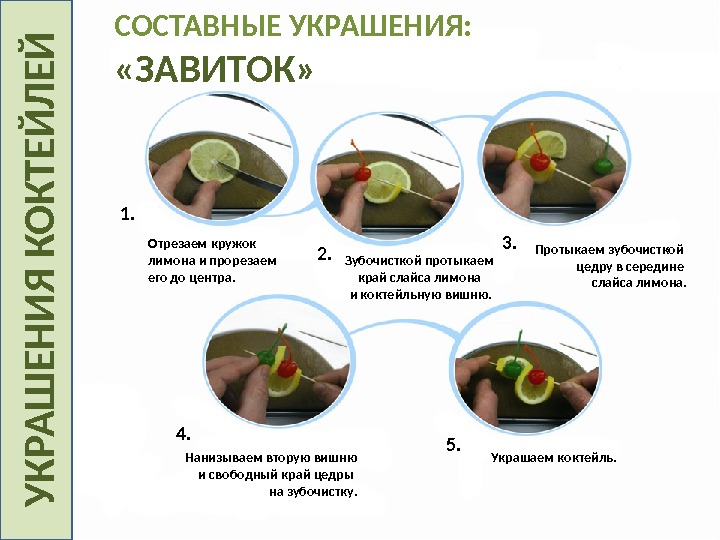 УКРАШЕНИЯ КОКТЕЙЛЕЙ

СОСТАВНЫЕ УКРАШЕНИЯ:
«ЗАВИТОК»

1.
Отрезаем кружок лимона и прорезаем его до центра.

2.
Зубочисткой протыкаем край слайса лимона и коктейльную вишню.

3.
Протыкаем зубочисткой цедру в середине слайса лимона.

4.
Нанизываем вторую вишню и свободный край цедры на зубочистку.

5.
Украшаем коктейль.