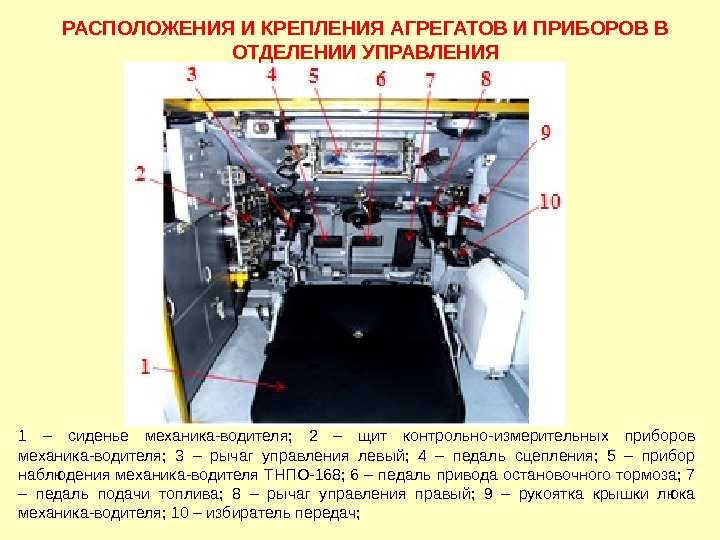 РАСПОЛОЖЕНИЯ И КРЕПЛЕНИЯ АГРЕГАТОВ И ПРИБОРОВ В ОТДЕЛЕНИИ УПРАВЛЕНИЯ

3 4 5 6 7 8 9 2 10 1

1 – сиденье механика-водителя; 2 – щит контрольно-измерительных приборов механика-водителя; 3 – рычаг управления левый; 4 – педаль сцепления; 5 – прибор наблюдения механика-водителя ТНПО-168; 6 – педаль привода остановочного тормоза; 7 – педаль подачи топлива; 8 – рычаг управления правый; 9 – рукоятка крышки люка механика-водителя; 10 – избиратель передач;