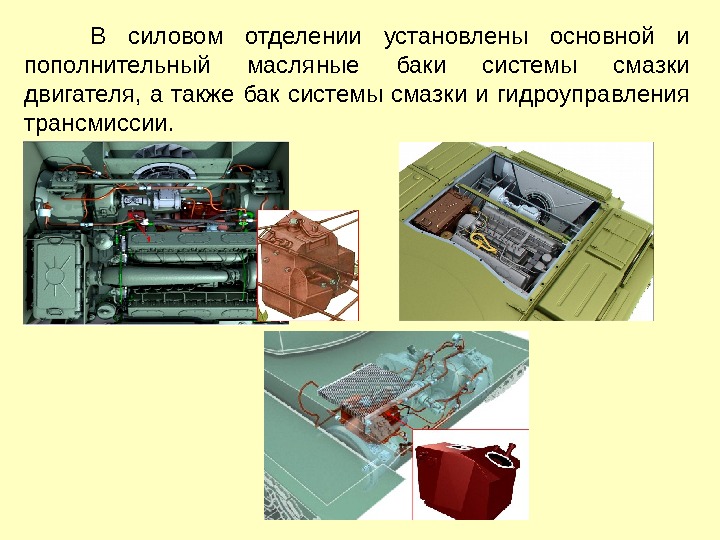 В силовом отделении установлены основной и пополнительный масляные баки системы смазки двигателя, а также бак системы смазки и гидроуправления трансмиссии.