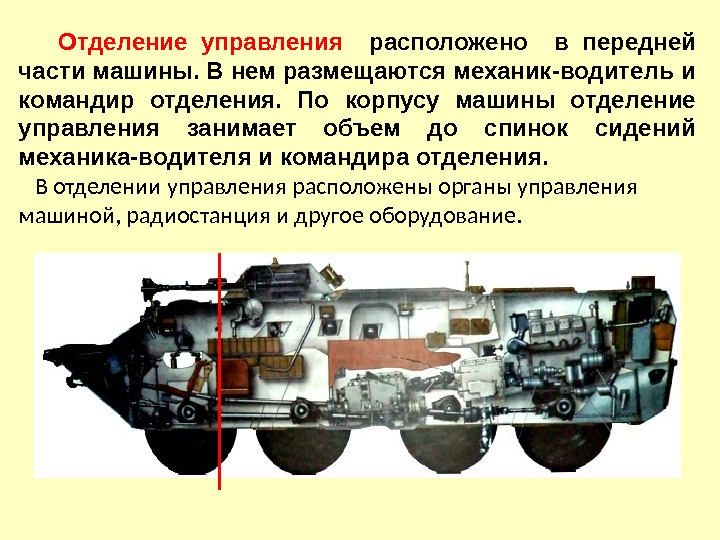 Отделение управления расположено в передней части машины. В нем размещаются механик-водитель и командир отделения. По корпусу машины отделение управления занимает объем до спинок сидений механика-водителя и командира отделения.

В отделении управления расположены органы управления машиной, радиостанция и другое оборудование.