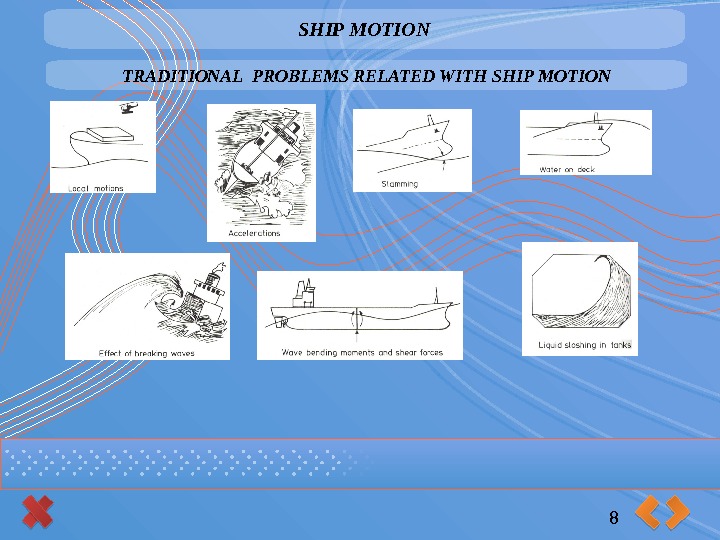 SHIP MOTION

TRADITIONAL PROBLEMS RELATED WITH SHIP MOTION

Local motions

Accelerations

Slamming

Water on deck

Effect of breaking waves

Wave bending moments and shear forces

Liquid sloshing in tanks

8