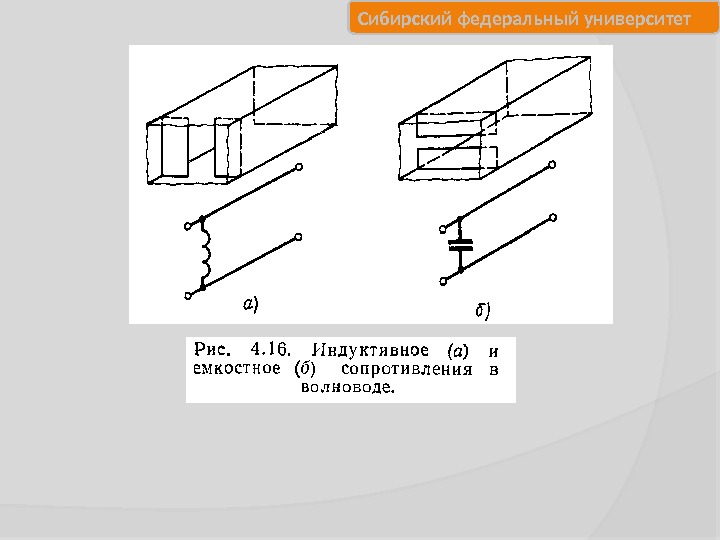 Сибирский федеральный университет

а)

б)

Рис. 4.16. Индуктивное (а) и емкостное (б) сопротивления в волноводе.