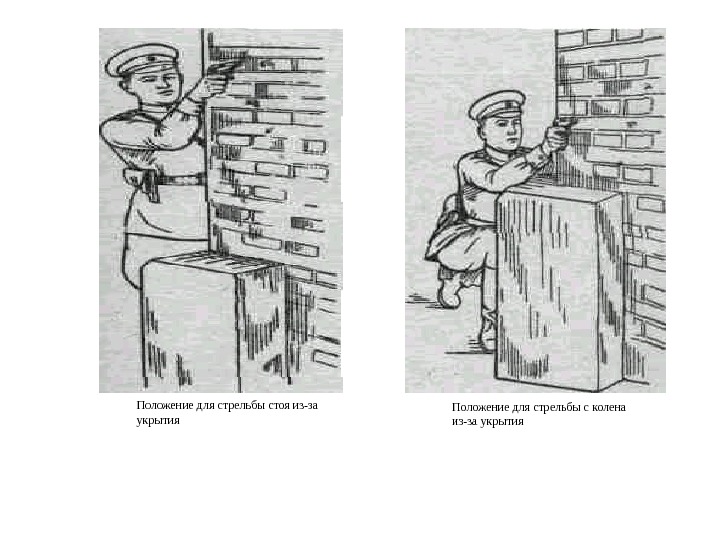 Положение для стрельбы стоя из-за укрытия

Положение для стрельбы с колена из-за укрытия