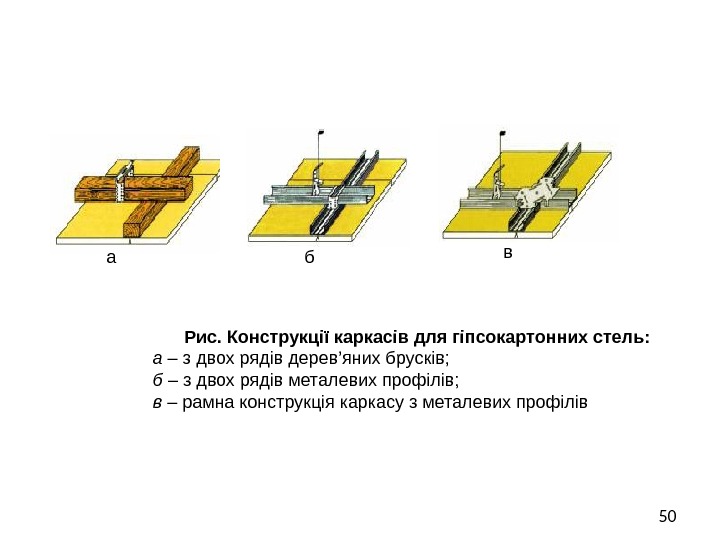 а

б

в

Рис. Конструкції каркасів для гіпсокартонних стель:
а – з двох рядів дерев’яних брусків;
б – з двох рядів металевих профілів;
в – рамна конструкція каркасу з металевих профілів

50