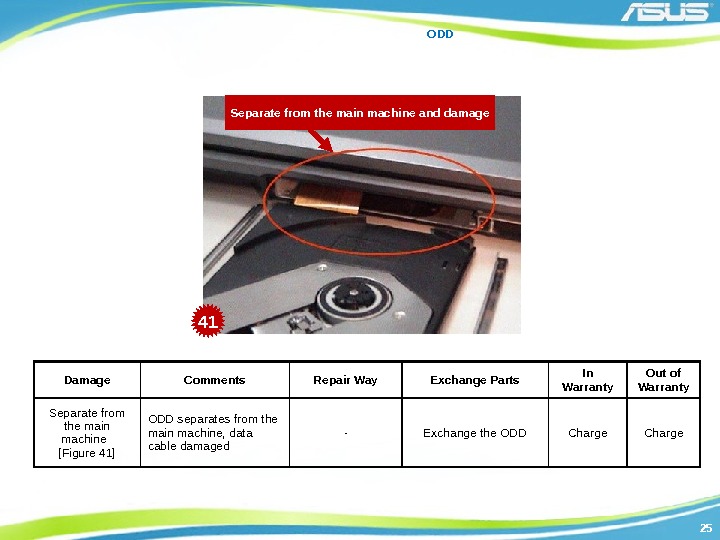 ASUS

ODD

Separate from the main machine and damage

41

| Damage | Comments | Repair Way | Exchange Parts | In Warranty | Out of Warranty |
|---|---|---|---|---|---|
| Separate from the main machine [Figure 41] | ODD separates from the main machine, data cable damaged | - | Exchange the ODD | Charge | Charge |

25