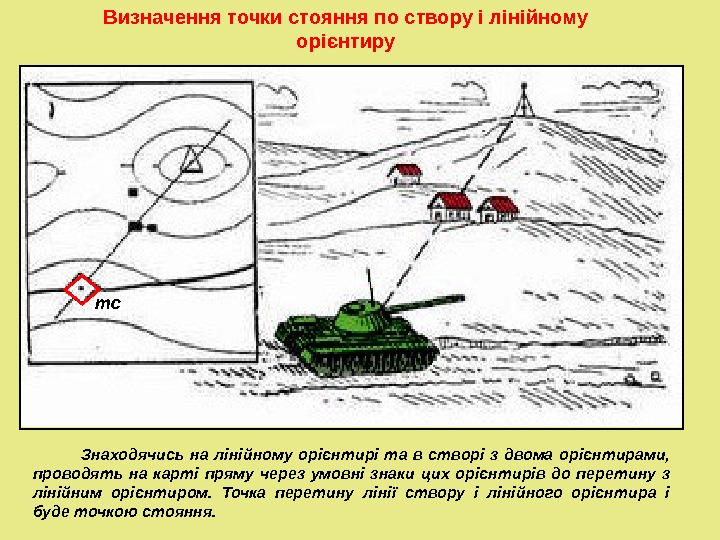 Визначення точки стояння по створу і лінійному орієнтиру

тс

Знаходячись на лінійному орієнтирі та в створі з двома орієнтирами, проводять на карті пряму через умовні знаки цих орієнтирів до перетину з лінійним орієнтиром. Точка перетину лінії створу і лінійного орієнтира і буде точкою стояння.