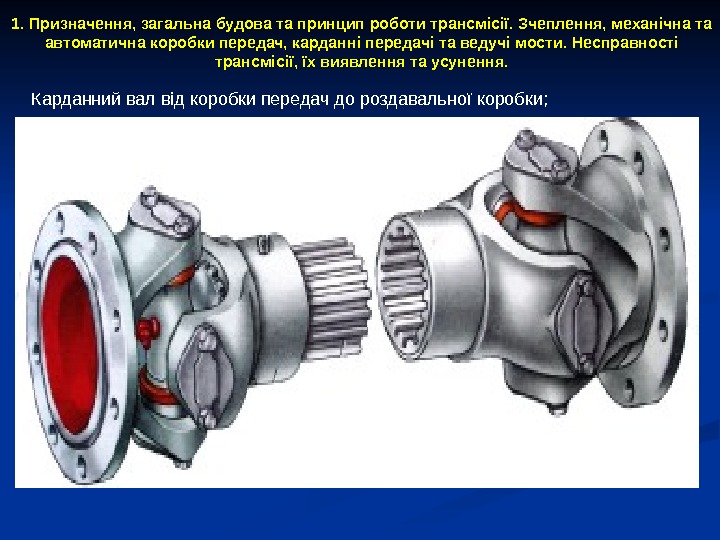 1. Призначення, загальна будова та принцип роботи трансмісії. Зчеплення, механічна та автоматична коробки передач, карданні передачі та ведучі мости. Несправності трансмісії, їх виявлення та усунення.

Карданний вал від коробки передач до роздавальної коробки;