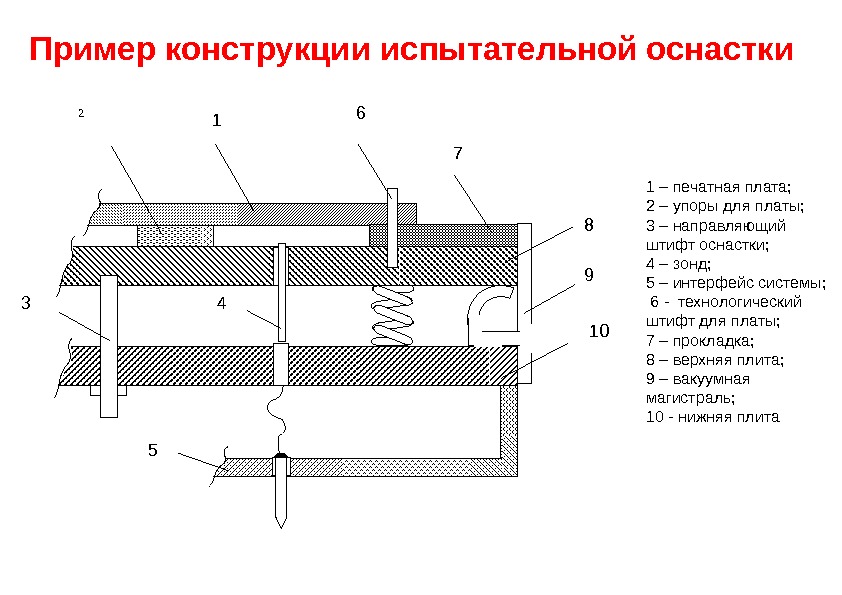 Пример конструкции испытательной оснастки

2
1
6
7
8
9
10
3
4
5

1 – печатная плата;
2 – упоры для платы;
3 – направляющий штифт оснастки;
4 – зонд;
5 – интерфейс системы;
6 - технологический штифт для платы;
7 – прокладка;
8 – верхняя плита;
9 – вакуумная магистраль;
10 - нижняя плита