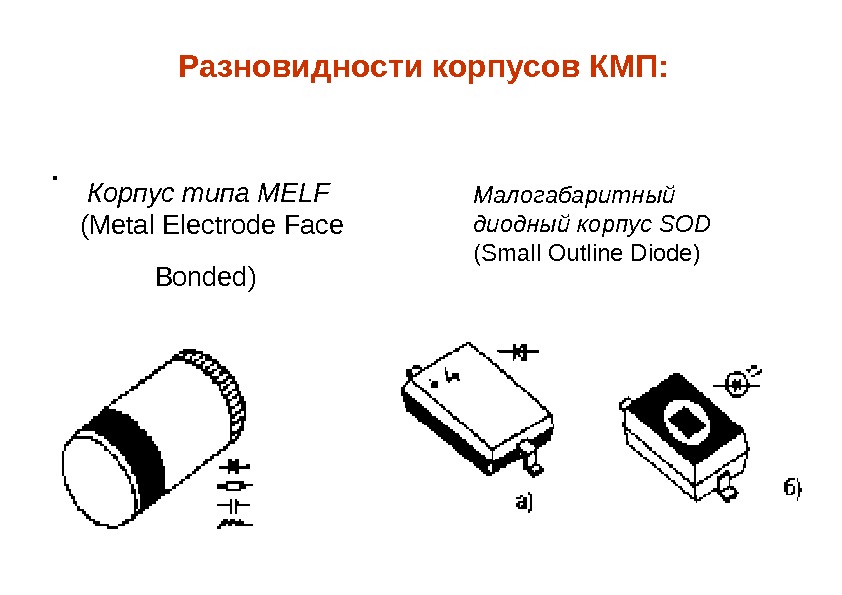 Разновидности корпусов КМП:

Корпус типа MELF (Metal Electrode Face Bonded)

Малогабаритный диодный корпус SOD (Small Outline Diode)

а)

б)