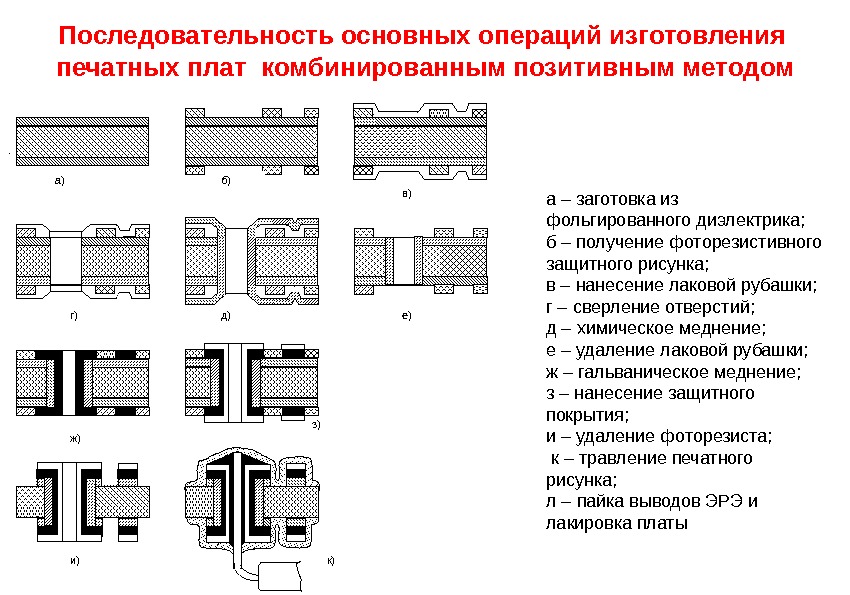 Последовательность основных операций изготовления печатных плат комбинированным позитивным методом

а)

б)

в)

г)

д)

е)

ж)

з)

и)

к)

а – заготовка из фольгированного диэлектрика;
б – получение фоторезистивного защитного рисунка;
в – нанесение лаковой рубашки;
г – сверление отверстий;
д – химическое меднение;
е – удаление лаковой рубашки;
ж – гальваническое меднение;
з – нанесение защитного покрытия;
и – удаление фоторезиста;
к – травление печатного рисунка;
л – пайка выводов ЭРЭ и лакировка платы