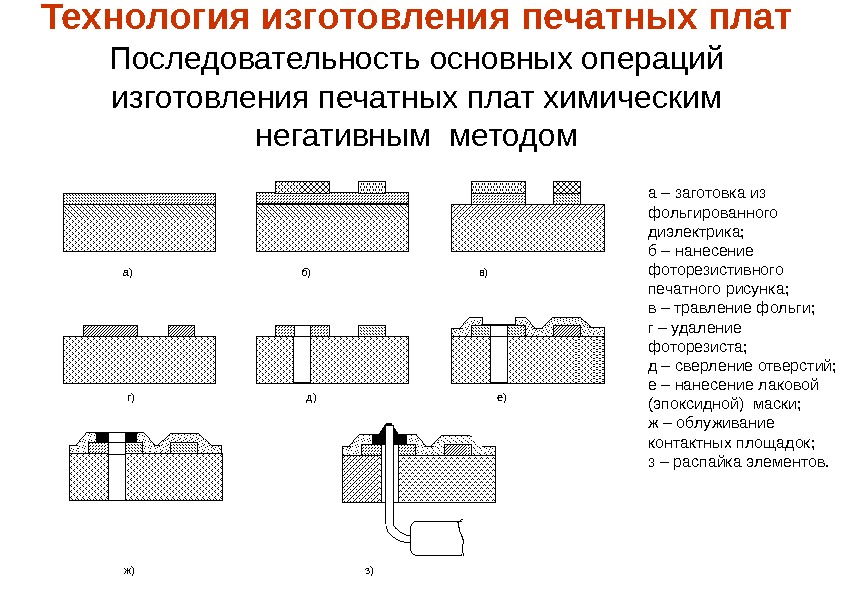 Технология изготовления печатных плат

Последовательность основных операций изготовления печатных плат химическим негативным методом

а)

б)

в)

г)

д)

е)

ж)

з)

а – заготовка из фольгированного диэлектрика;
б – нанесение фоторезистивного печатного рисунка;
в – травление фольги;
г – удаление фоторезиста;
д – сверление отверстий;
е – нанесение лаковой (эпоксидной) маски;
ж – облуживание контактных площадок;
з – распайка элементов.