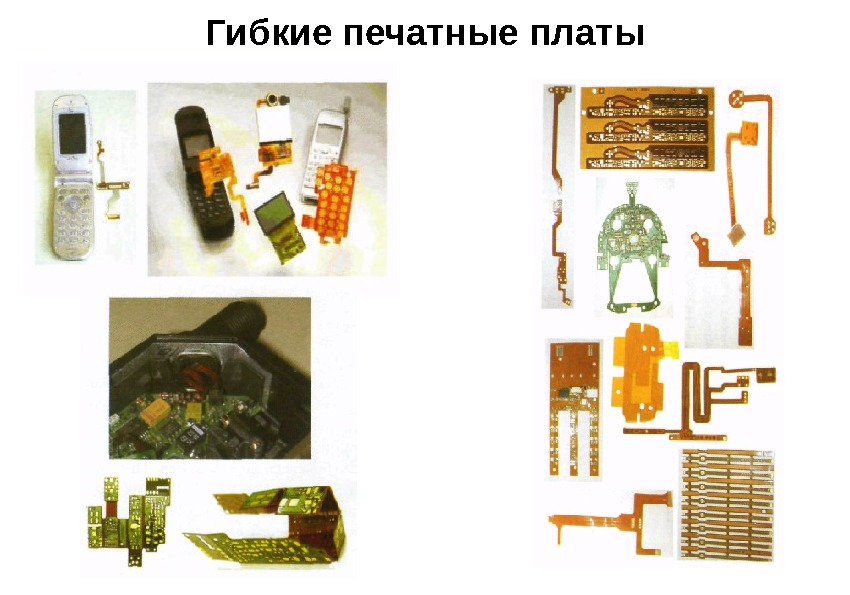 Гибкие печатные платы