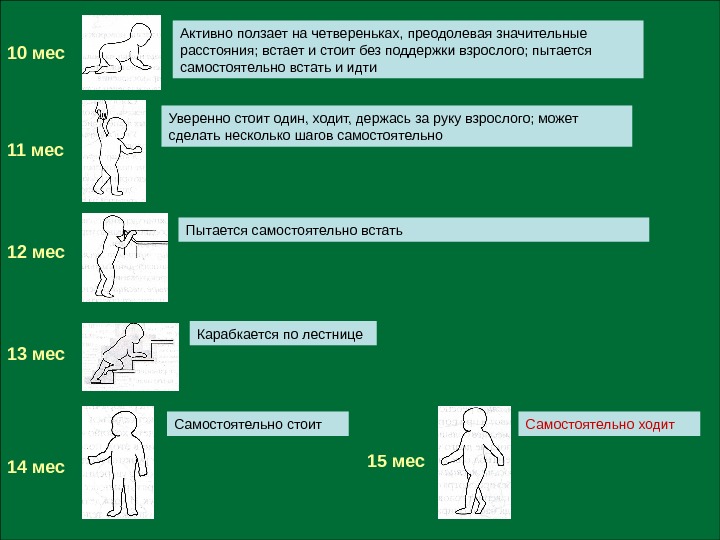 10 мес

Активно ползает на четвереньках, преодолевая значительные расстояния; встает и стоит без поддержки взрослого; пытается самостоятельно встать и идти

11 мес

Уверенно стоит один, ходит, держась за руку взрослого; может сделать несколько шагов самостоятельно

12 мес

Пытается самостоятельно встать

13 мес

Карабкается по лестнице

14 мес

Самостоятельно стоит

15 мес

Самостоятельно ходит