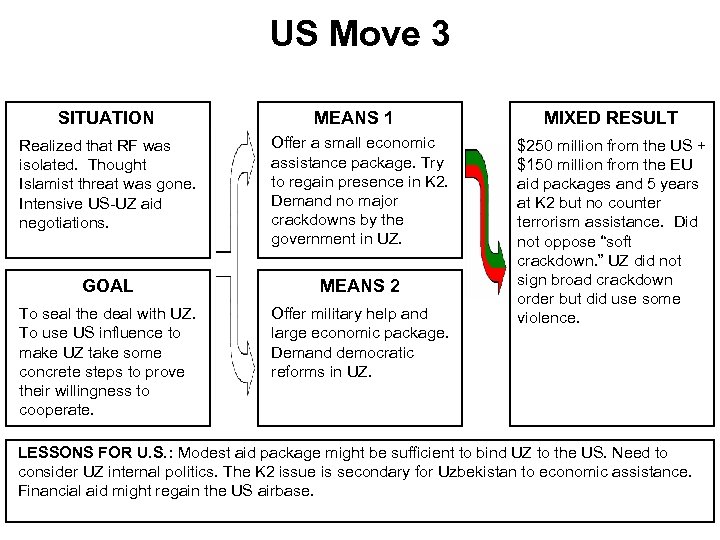 US Move 3

SITUATION
Realized that RF was isolated. Thought Islamist threat was gone. Intensive US-UZ aid negotiations.

GOAL
To seal the deal with UZ. To use US influence to make UZ take some concrete steps to prove their willingness to cooperate.

MEANS 1
Offer a small economic assistance package. Try to regain presence in K2. Demand no major crackdowns by the government in UZ.

MEANS 2
Offer military help and large economic package. Demand democratic reforms in UZ.

MIXED RESULT
$250 million from the US + $150 million from the EU aid packages and 5 years at K2 but no counter terrorism assistance. Did not oppose "soft crackdown." UZ did not sign broad crackdown order but did use some violence.

LESSONS FOR U.S.: Modest aid package might be sufficient to bind UZ to the US. Need to consider UZ internal politics. The K2 issue is secondary for Uzbekistan to economic assistance. Financial aid might regain the US airbase.