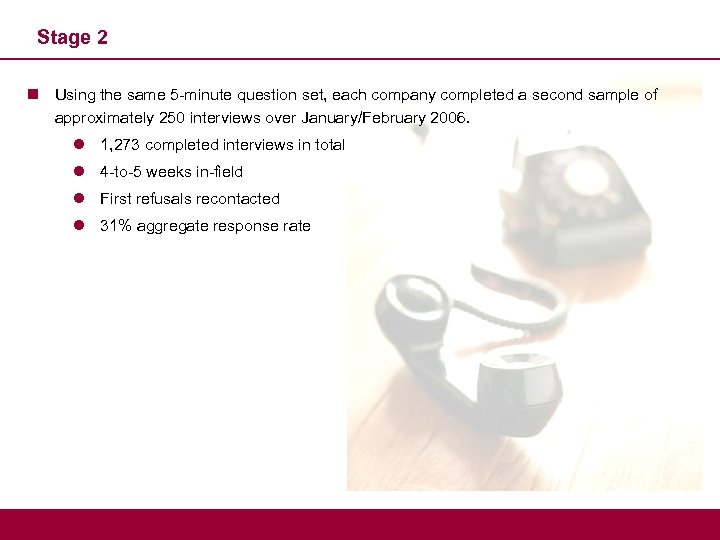 Stage 2

Using the same 5-minute question set, each company completed a second sample of approximately 250 interviews over January/February 2006.

1,273 completed interviews in total

4-to-5 weeks in-field

First refusals recontacted

31% aggregate response rate