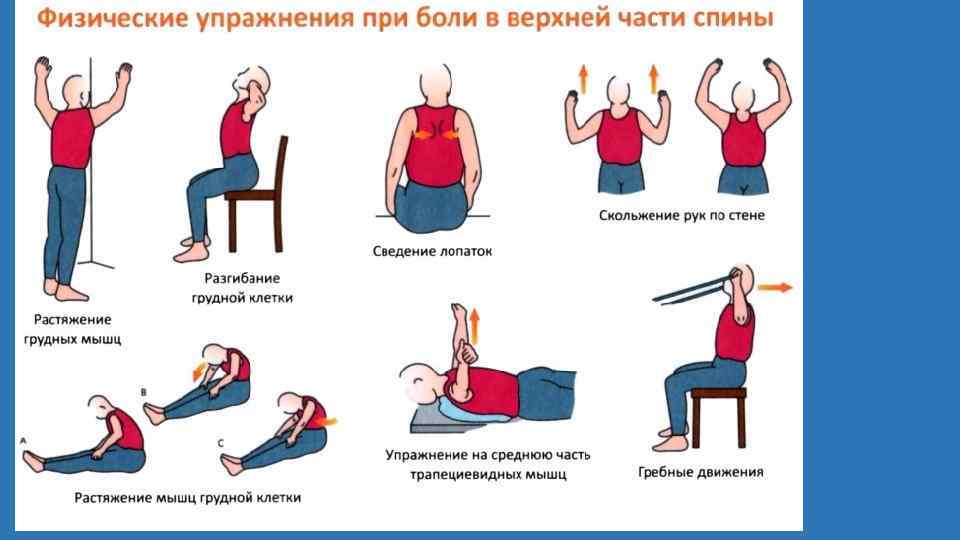 Физические упражнения при боли в верхней части спины

Растяжение грудных мышц

Разгибание грудной клетки

Сведение лопаток

Скольжение рук по стене

A

B

C

Растяжение мышц грудной клетки

Упражнение на среднюю часть трапециевидных мышц

Гребные движения