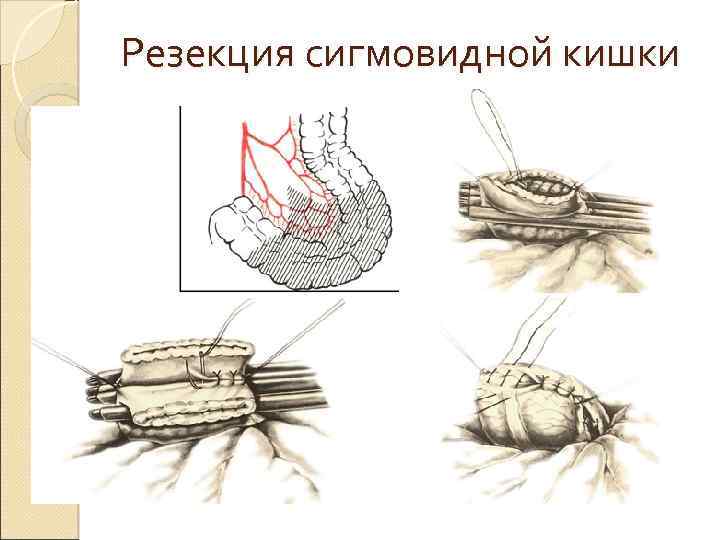 Резекция сигмовидной кишки