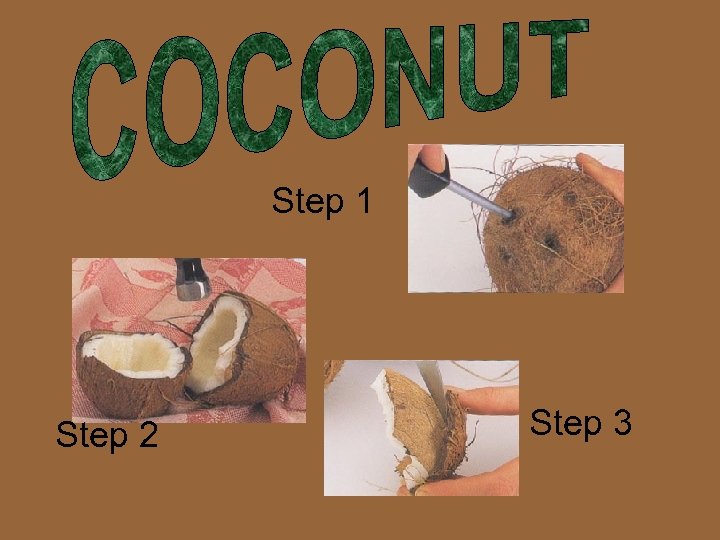 COCONUT

Step 1

Step 2

Step 3