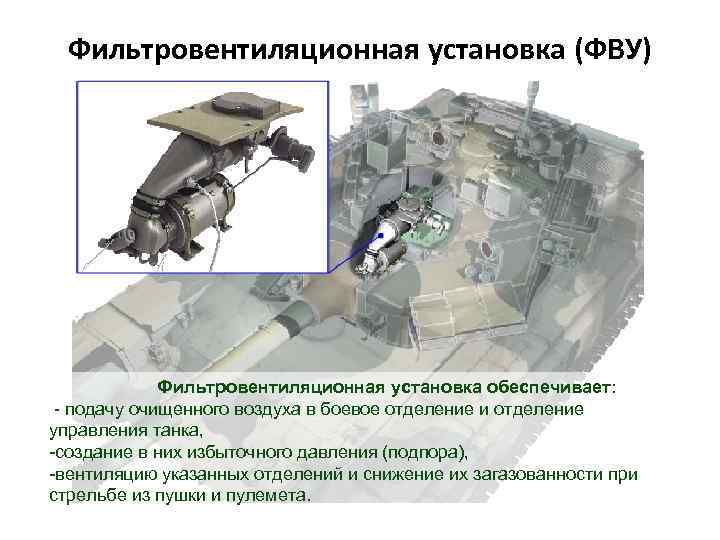 Фильтровентиляционная установка (ФВУ)

Фильтровентиляционная установка обеспечивает:
- подачу очищенного воздуха в боевое отделение и отделение управления танка,
-создание в них избыточного давления (подпора),
-вентиляцию указанных отделений и снижение их загазованности при стрельбе из пушки и пулемета.