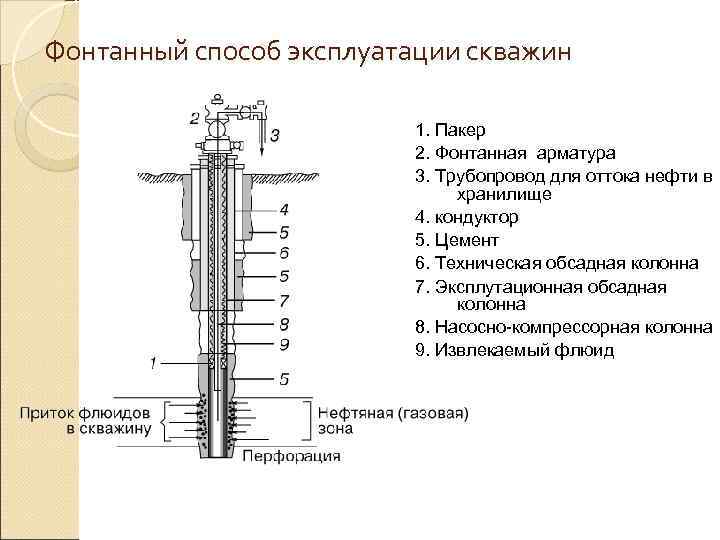 Фонтанный способ эксплуатации скважин

2

3

4

5

6

5

7

8

9

1

5

Приток флюидов в скважину

Нефтяная (газовая) зона

Перфорация

1. Пакер
2. Фонтанная арматура
3. Трубопровод для оттока нефти в хранилище
4. кондуктор
5. Цемент
6. Техническая обсадная колонна
7. Эксплутационная обсадная колонна
8. Насосно-компрессорная колонна
9. Извлекаемый флюид