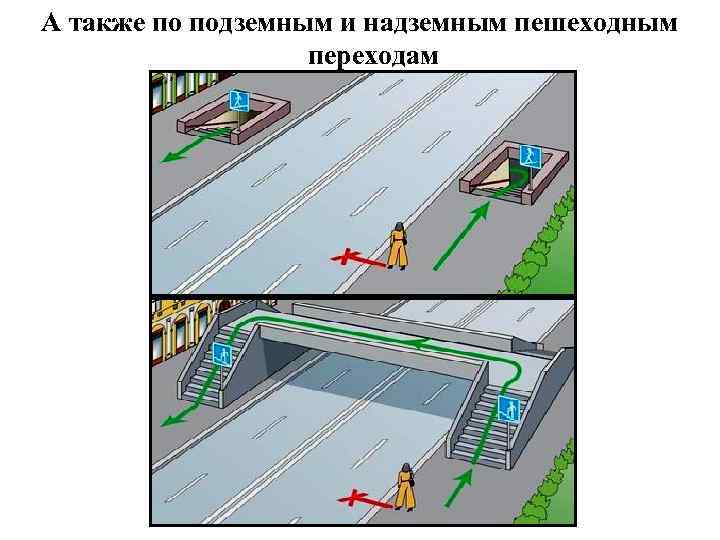 А также по подземным и надземным пешеходным переходам