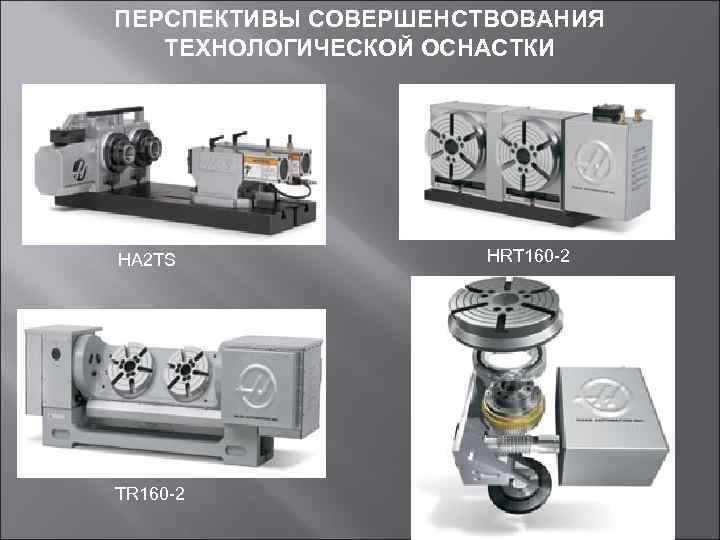 ПЕРСПЕКТИВЫ СОВЕРШЕНСТВОВАНИЯ ТЕХНОЛОГИЧЕСКОЙ ОСНАСТКИ

HA2TS

HRT160-2

TR160-2