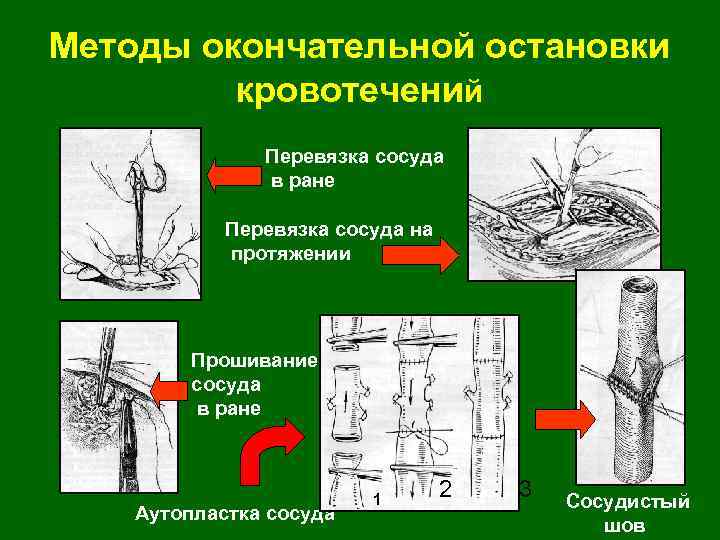 Методы окончательной остановки кровотечений

Перевязка сосуда в ране

Перевязка сосуда на протяжении

Прошивание сосуда в ране

1

2

3

Аутопластка сосуда

Сосудистый шов