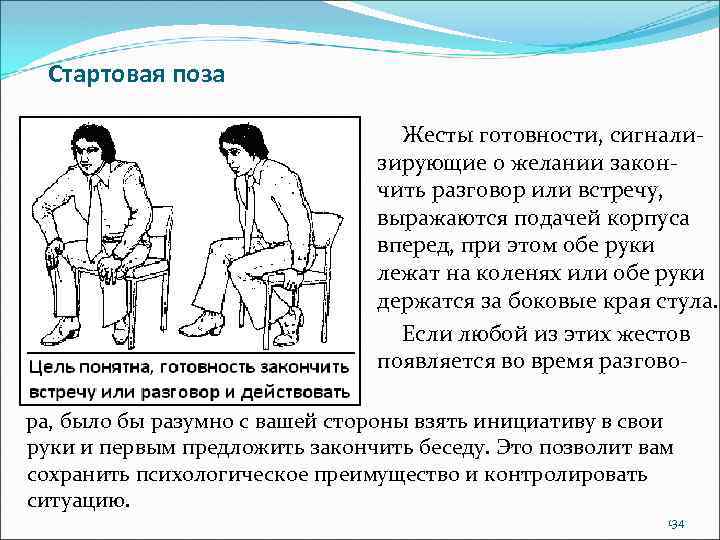 Стартовая поза

Цель понятна, готовность закончить встречу или разговор и действовать

Жесты готовности, сигнализирующие о желании закончить разговор или встречу, выражаются подачей корпуса вперед, при этом обе руки лежат на коленях или обе руки держатся за боковые края стула.

Если любой из этих жестов появляется во время разговора, было бы разумно с вашей стороны взять инициативу в свои руки и первым предложить закончить беседу. Это позволит вам сохранить психологическое преимущество и контролировать ситуацию.

34