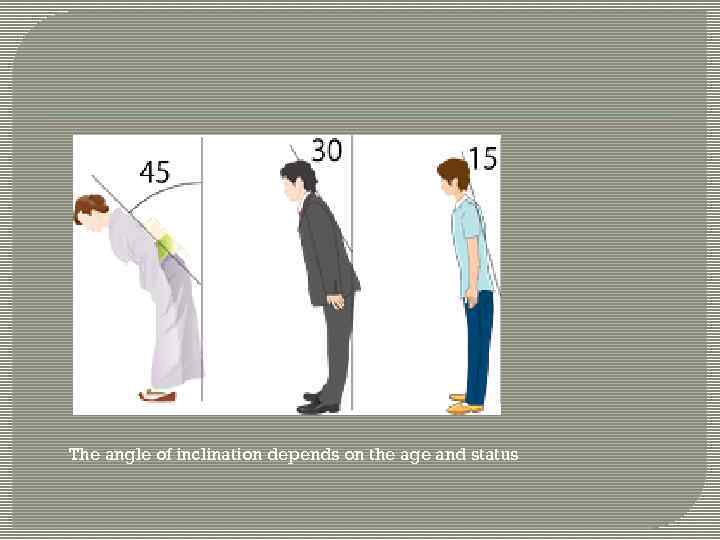 45

30

15

The angle of inclination depends on the age and status