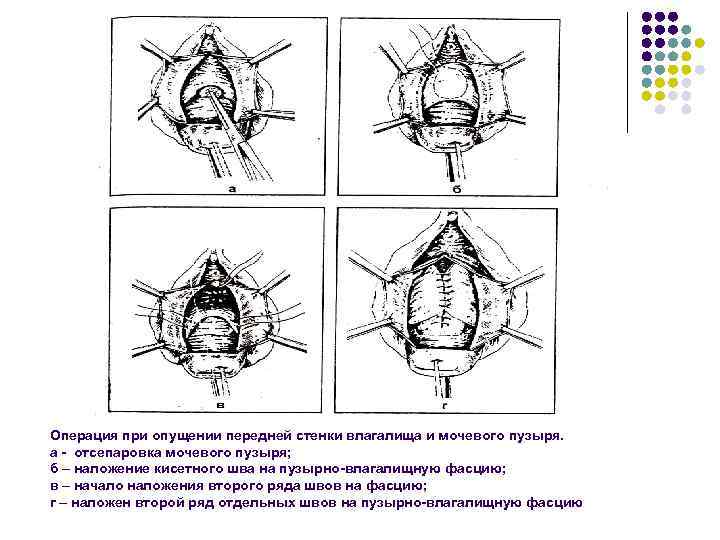 а

б

в

г

Операция при опущении передней стенки влагалища и мочевого пузыря.
а - отсепаровка мочевого пузыря;
б – наложение кисетного шва на пузырно-влагалищную фасцию;
в – начало наложения второго ряда швов на фасцию;
г – наложен второй ряд отдельных швов на пузырно-влагалищную фасцию