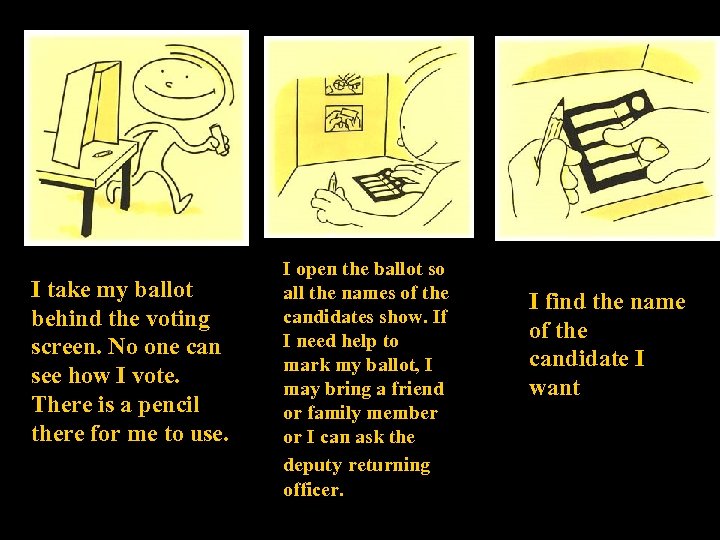 I take my ballot behind the voting screen. No one can see how I vote. There is a pencil there for me to use.

I open the ballot so all the names of the candidates show. If I need help to mark my ballot, I may bring a friend or family member or I can ask the deputy returning officer.

I find the name of the candidate I want