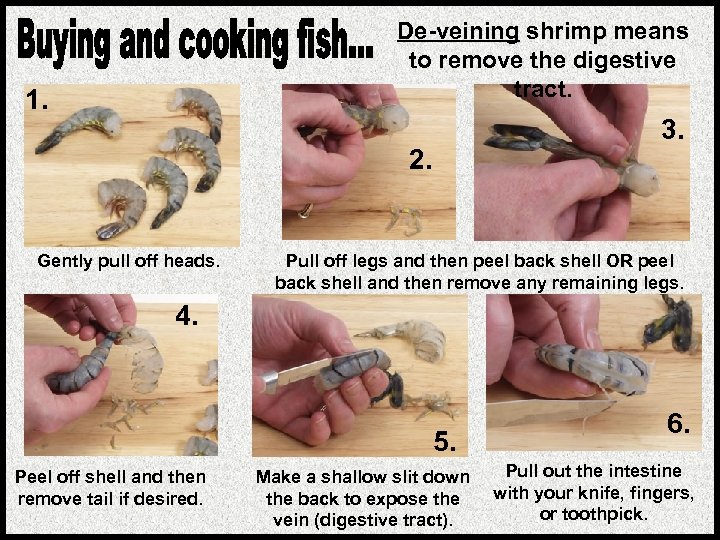 Buying and cooking fish...

De-veining shrimp means to remove the digestive tract.

1.

2.

3.

Gently pull off heads.

Pull off legs and then peel back shell OR peel back shell and then remove any remaining legs.

4.

5.

6.

Peel off shell and then remove tail if desired.

Make a shallow slit down the back to expose the vein (digestive tract).

Pull out the intestine with your knife, fingers, or toothpick.