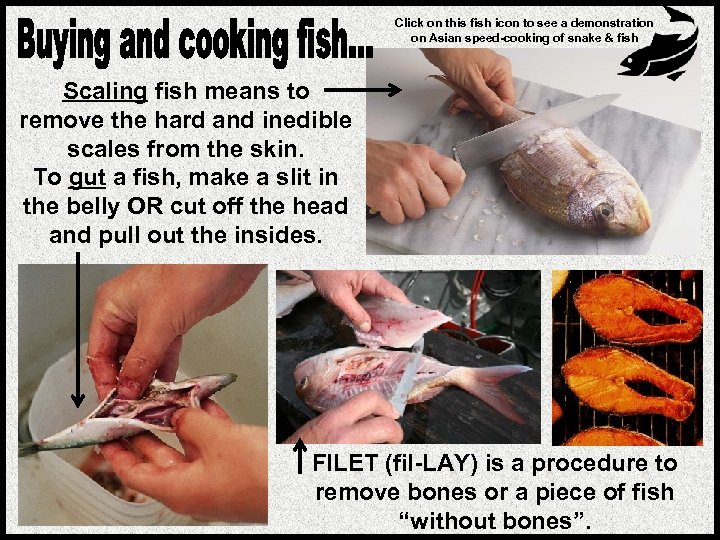 Buying and cooking fish...

Click on this fish icon to see a demonstration on Asian speed-cooking of snake & fish

Scaling fish means to remove the hard and inedible scales from the skin.
To gut a fish, make a slit in the belly OR cut off the head and pull out the insides.

FILET (fil-LAY) is a procedure to remove bones or a piece of fish "without bones".