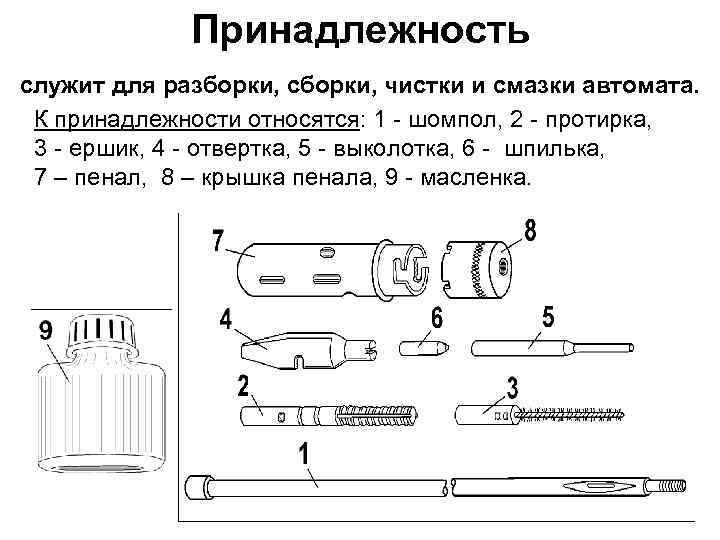 Принадлежность

служит для разборки, сборки, чистки и смазки автомата.

К принадлежности относятся: 1 - шомпол, 2 - протирка, 3 - ершик, 4 - отвертка, 5 - выколотка, 6 - шпилька, 7 – пенал, 8 – крышка пенала, 9 - масленка.

7
8
9
4
6
5
2
3
1