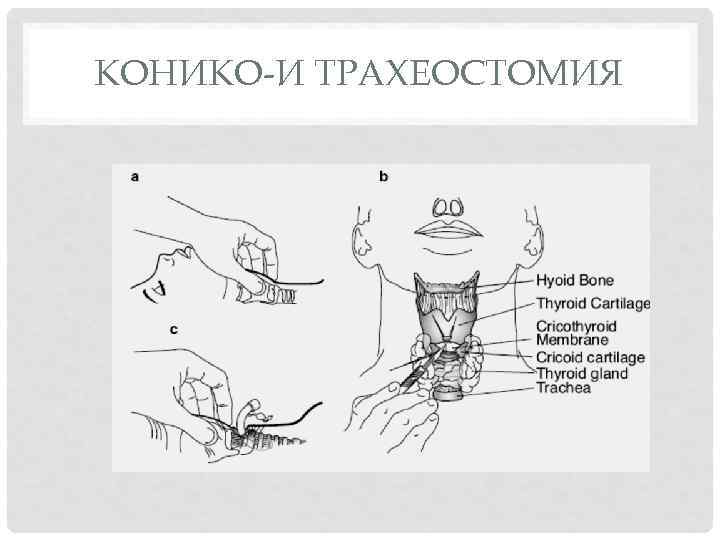 КОНИКО-И ТРАХЕОСТОМИЯ

a

b

c

Hyoid Bone
Thyroid Cartilage
Cricothyroid Membrane
Cricoid cartilage
Thyroid gland
Trachea