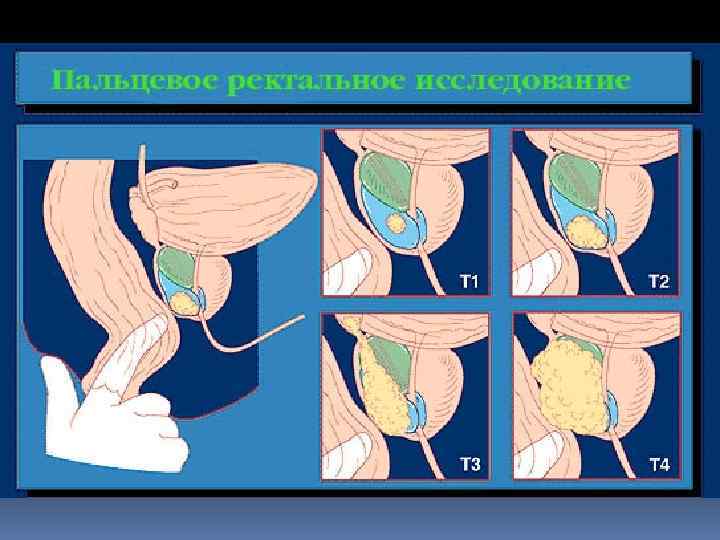 Пальцевое ректальное исследование

T1

T2

T3

T4