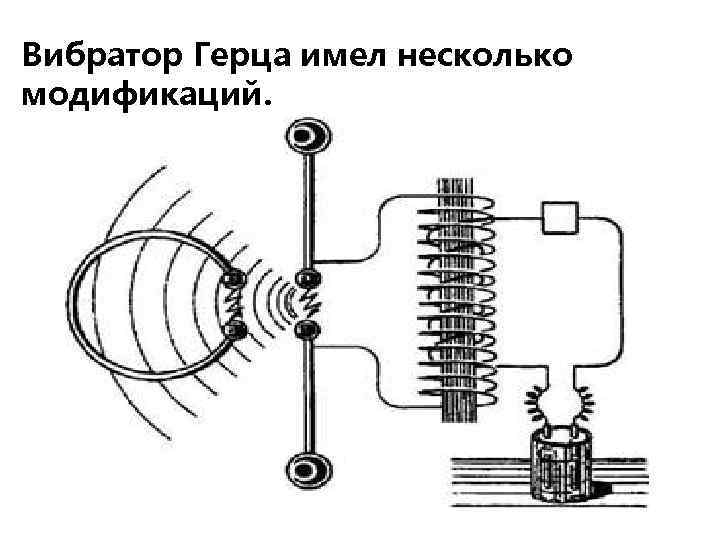 Вибратор Герца имел несколько модификаций.